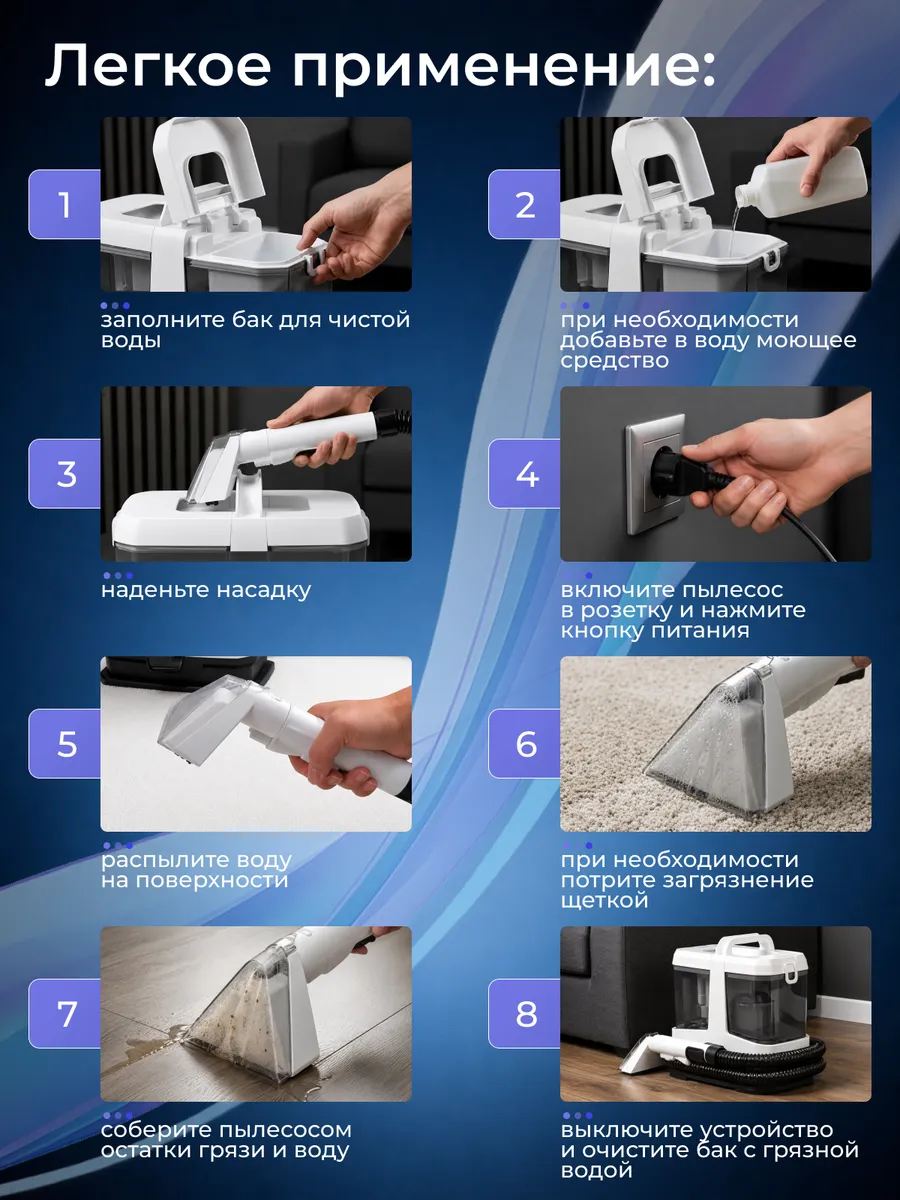 Легкое применение:

1

заполните бак для чистой воды

2

при необходимости добавьте в воду моющее средство

3

наденьте насадку

4

включите пылесос в розетку и нажмите кнопку питания

5

распылите воду на поверхности

6

при необходимости потрите загрязнение щеткой

7

соберите пылесосом остатки грязи и воду

8

выключите устройство и очистите бак с грязной водой