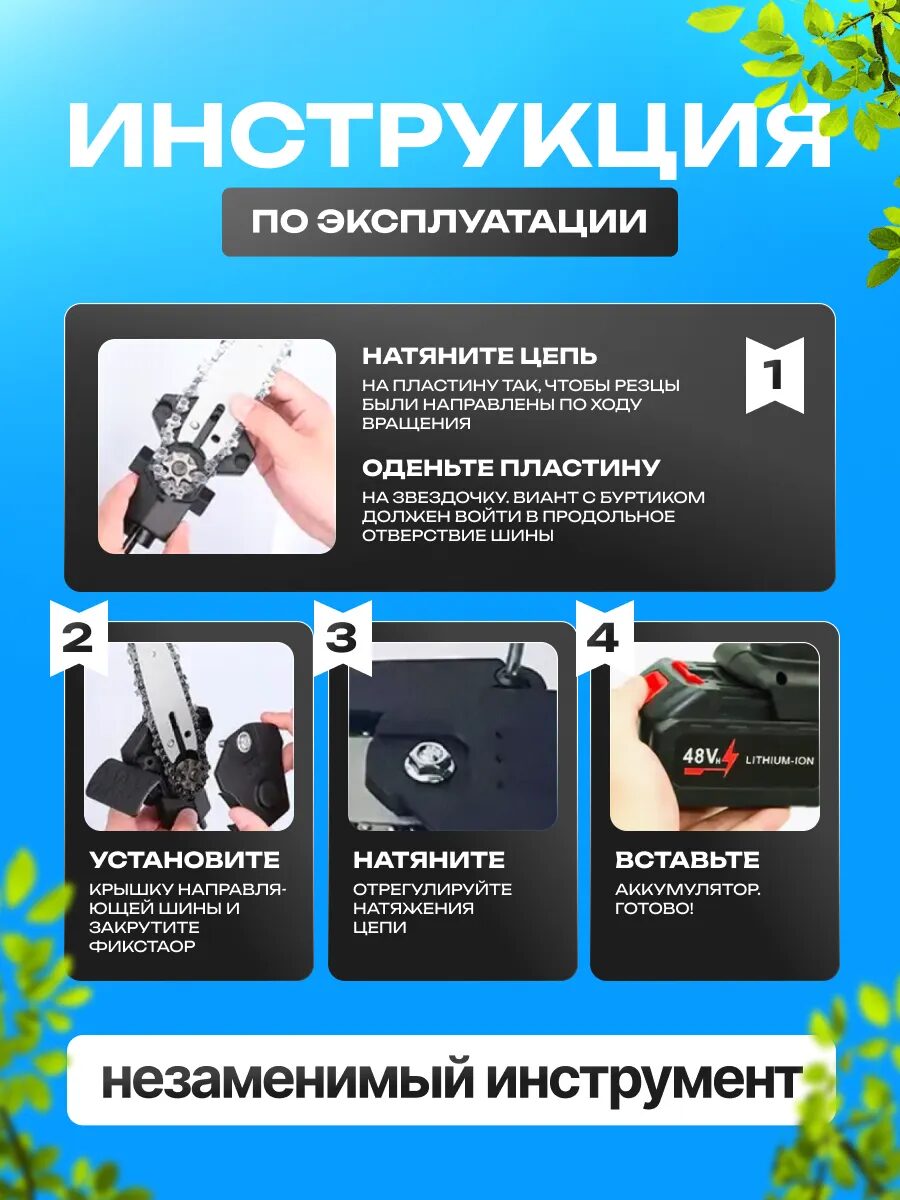 ИНСТРУКЦИЯ

ПО ЭКСПЛУАТАЦИИ

НАТЯНИТЕ ЦЕПЬ

НА ПЛАСТИНУ ТАК, ЧТОБЫ РЕЗЦЫ БЫЛИ НАПРАВЛЕНЫ ПО ХОДУ ВРАЩЕНИЯ

ОДЕНЬТЕ ПЛАСТИНУ

НА ЗВЕЗДОЧКУ. ВИАНТ С БУРТИКОМ ДОЛЖЕН ВОЙТИ В ПРОДОЛЬНОЕ ОТВЕРСТВИЕ ШИНЫ

1

2

УСТАНОВИТЕ

КРЫШКУ НАПРАВЛЯЮЩЕЙ ШИНЫ И ЗАКРУТИТЕ ФИКСТАОР

3

НАТЯНИТЕ

ОТРЕГУЛИРУЙТЕ НАТЯЖЕНИЯ ЦЕПИ

4

48V LITHIUM-ION

ВСТАВЬТЕ

АККУМУЛЯТОР. ГОТОВО!

незаменимый инструмент