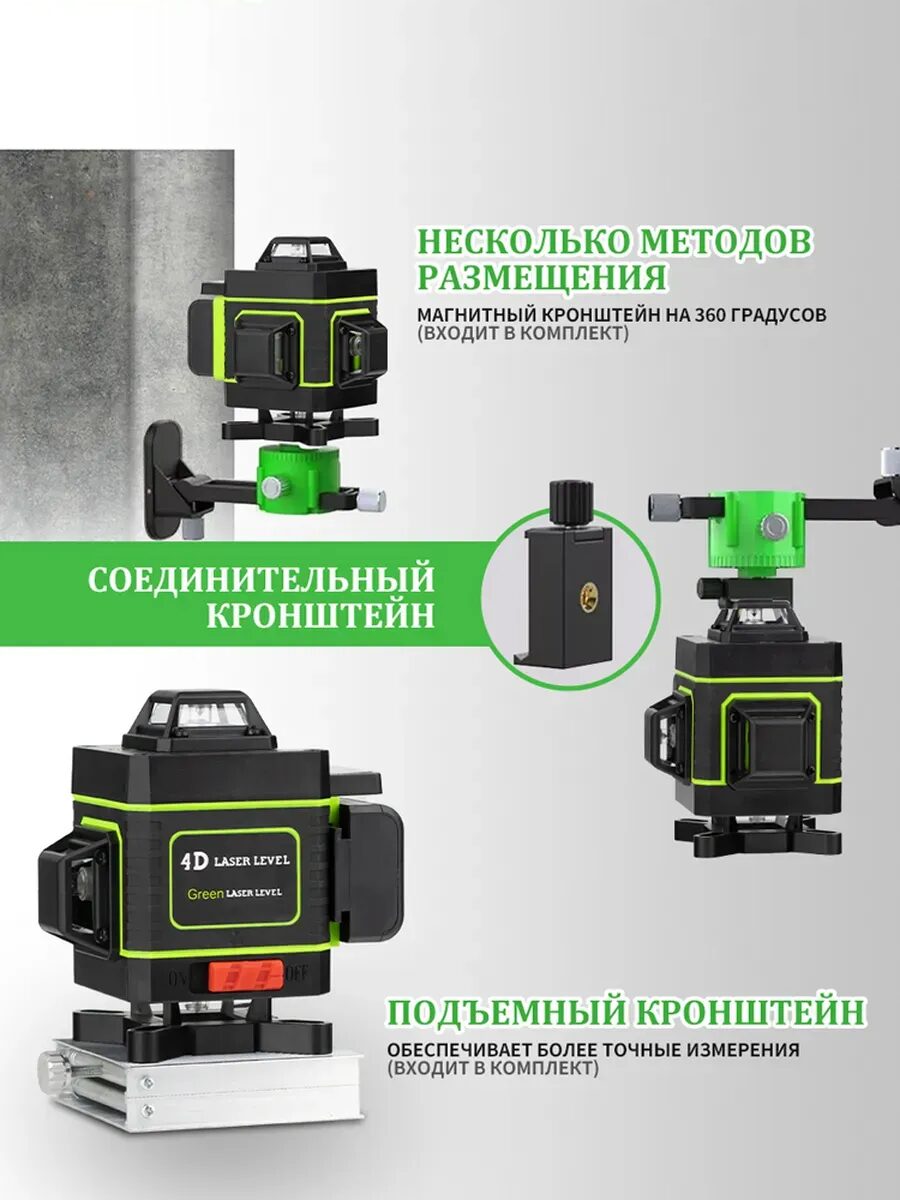 НЕСКОЛЬКО МЕТОДОВ РАЗМЕЩЕНИЯ
МАГНИТНЫЙ КРОНШТЕЙН НА 360 ГРАДУСОВ
(ВХОДИТ В КОМПЛЕКТ)

СОЕДИНИТЕЛЬНЫЙ КРОНШТЕЙН

4D LASER LEVEL
Green LASER LEVEL
ON OFF

ПОДЪЕМНЫЙ КРОНШТЕЙН
ОБЕСПЕЧИВАЕТ БОЛЕЕ ТОЧНЫЕ ИЗМЕРЕНИЯ
(ВХОДИТ В КОМПЛЕКТ)