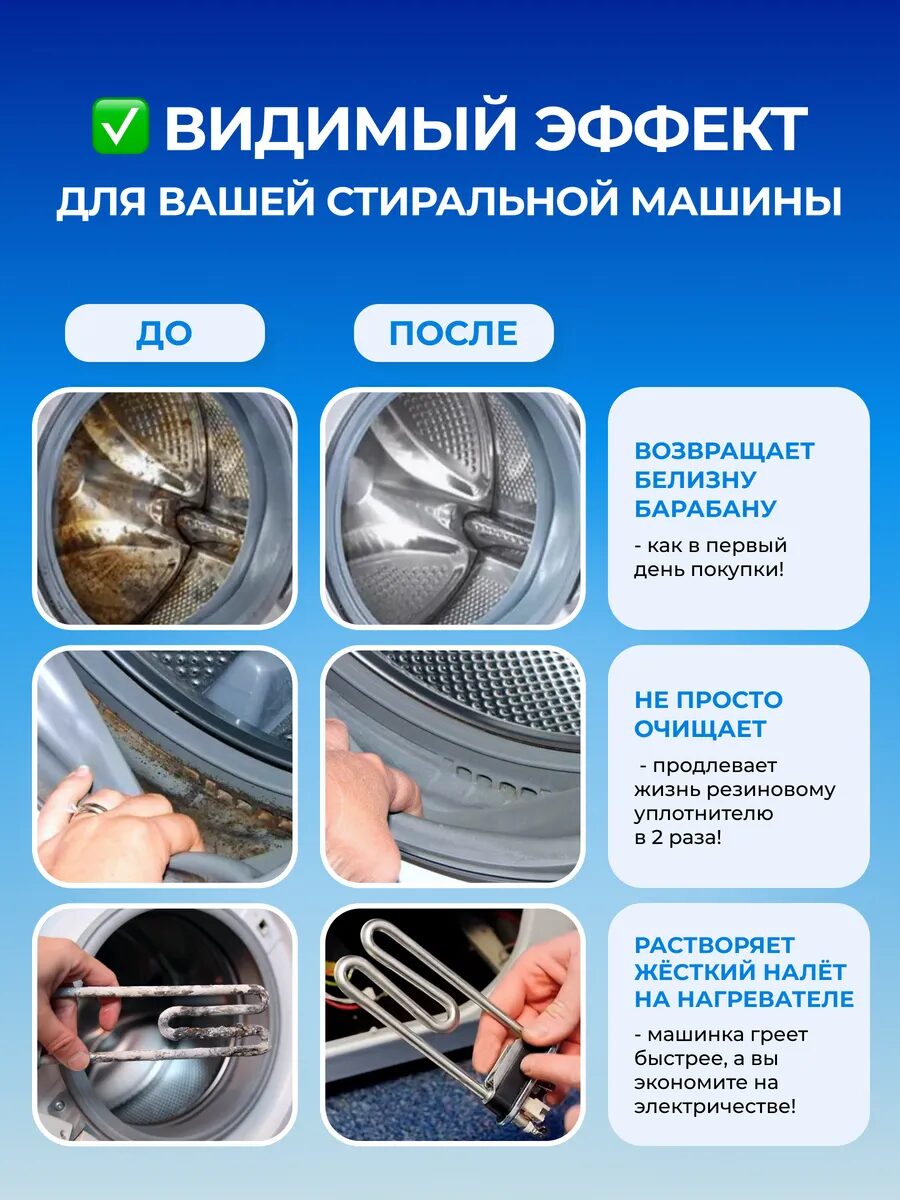 ✅ ВИДИМЫЙ ЭФФЕКТ
ДЛЯ ВАШЕЙ СТИРАЛЬНОЙ МАШИНЫ

ДО

ПОСЛЕ

ВОЗВРАЩАЕТ БЕЛИЗНУ БАРАБАНУ

- как в первый день покупки!

НЕ ПРОСТО ОЧИЩАЕТ

- продлевает жизнь резиновому уплотнителю в 2 раза!

РАСТВОРЯЕТ ЖЁСТКИЙ НАЛЁТ НА НАГРЕВАТЕЛЕ

- машинка греет быстрее, а вы экономите на электричестве!