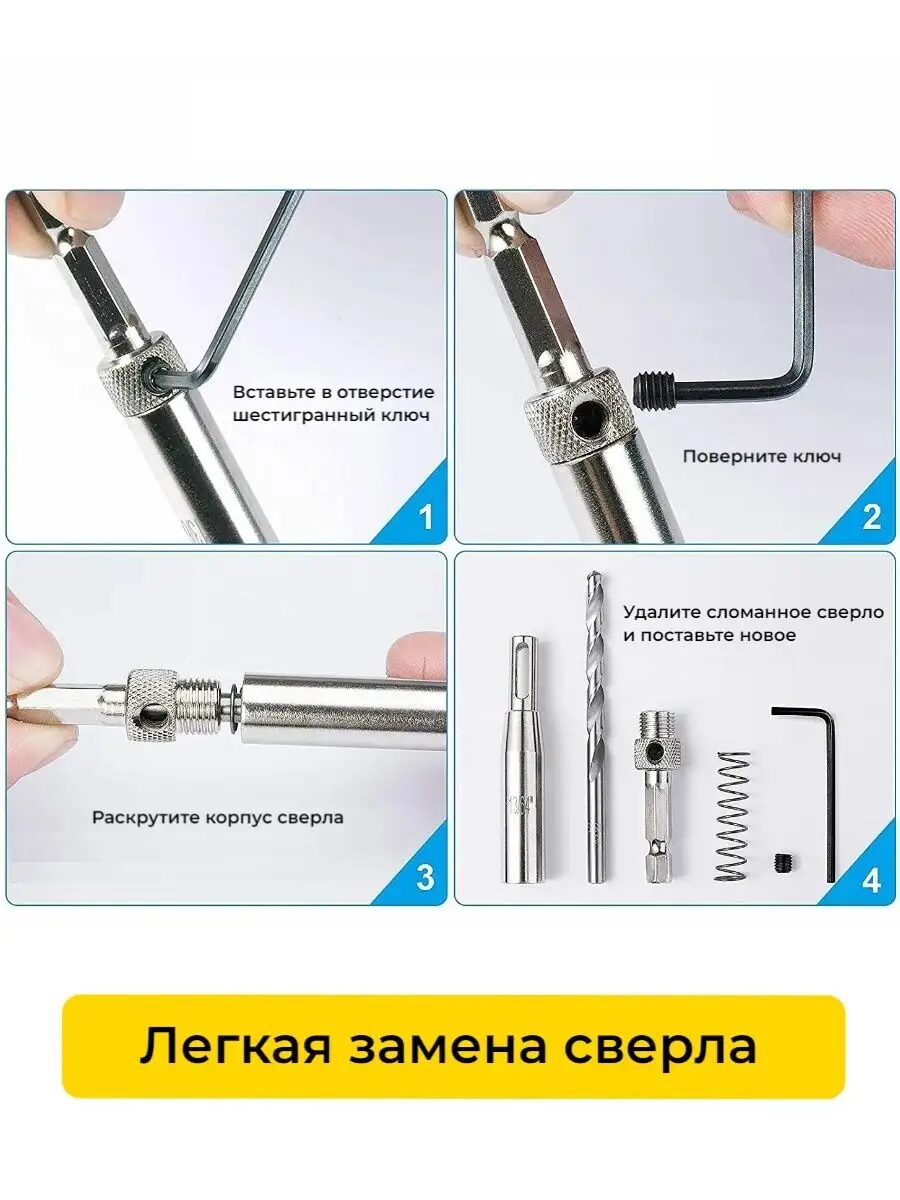 Вставьте в отверстие шестигранный ключ

1

Поверните ключ

2

Раскрутите корпус сверла

3

Удалите сломанное сверло и поставьте новое

4

Легкая замена сверла