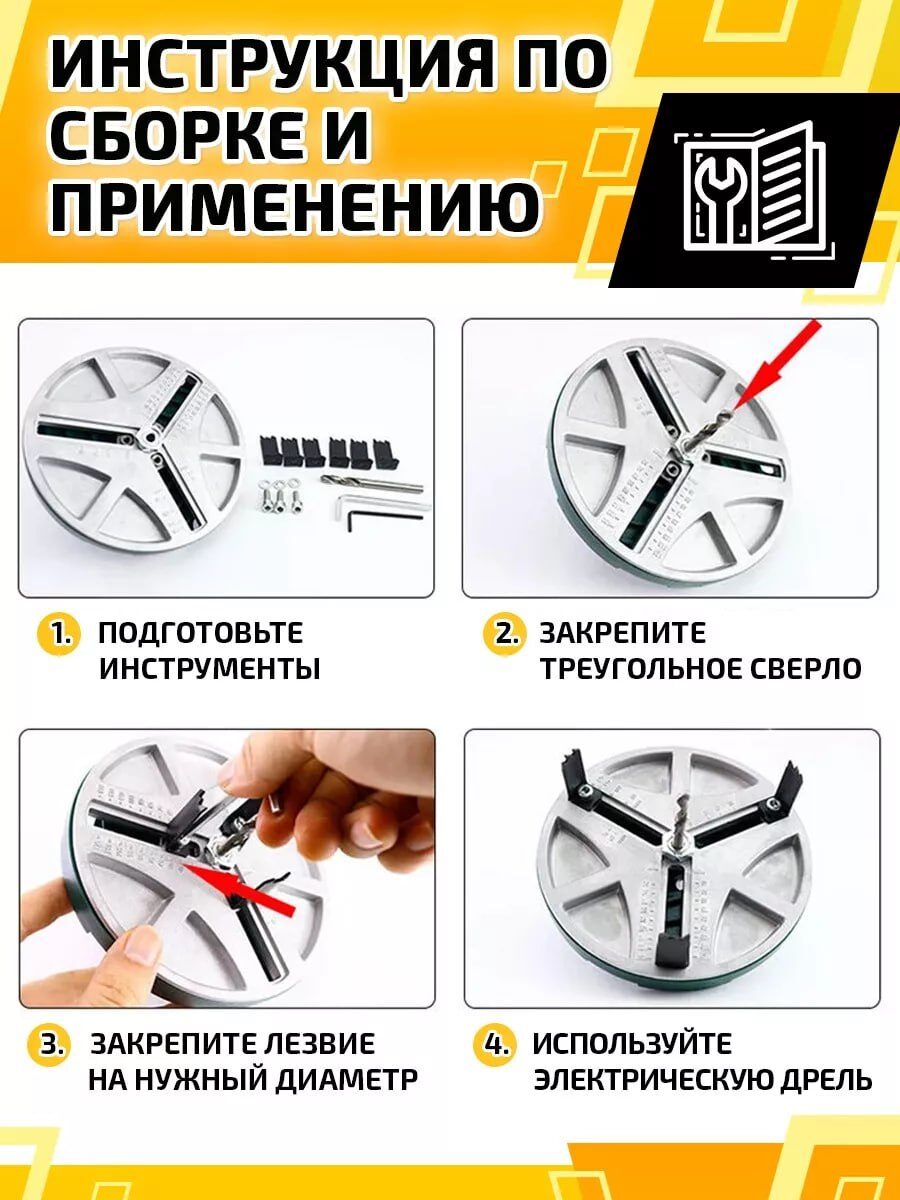 ИНСТРУКЦИЯ ПО СБОРКЕ И ПРИМЕНЕНИЮ

1. ПОДГОТОВЬТЕ ИНСТРУМЕНТЫ

2. ЗАКРЕПИТЕ ТРЕУГОЛЬНОЕ СВЕРЛО

3. ЗАКРЕПИТЕ ЛЕЗВИЕ НА НУЖНЫЙ ДИАМЕТР

4. ИСПОЛЬЗУЙТЕ ЭЛЕКТРИЧЕСКУЮ ДРЕЛЬ