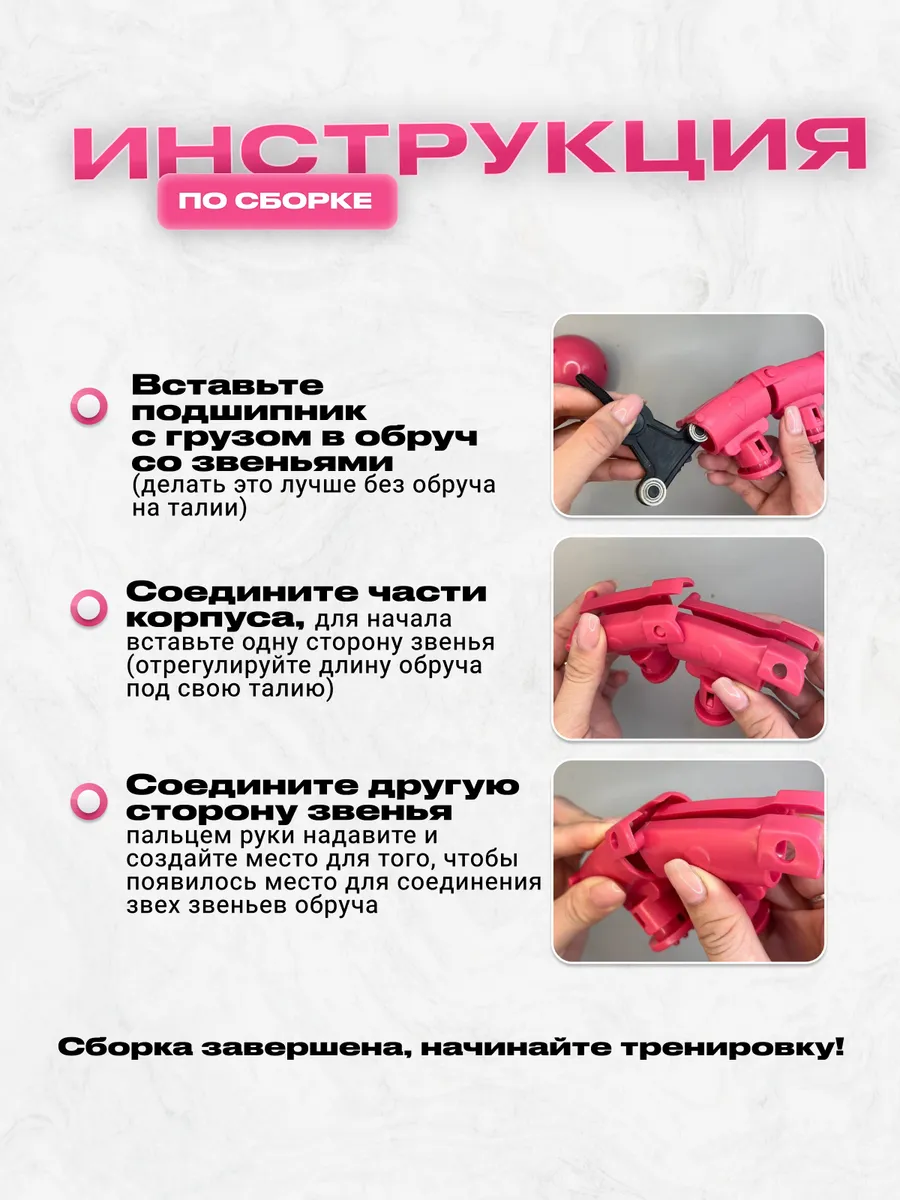 ИНСТРУКЦИЯ
ПО СБОРКЕ

Вставьте подшипник с грузом в обруч со звеньями (делать это лучше без обруча на талии)

Соедините части корпуса, для начала вставьте одну сторону звенья (отрегулируйте длину обруча под свою талию)

Соедините другую сторону звенья пальцем руки надавите и создайте место для того, чтобы появилось место для соединения звех звеньев обруча

Сборка завершена, начинайте тренировку!