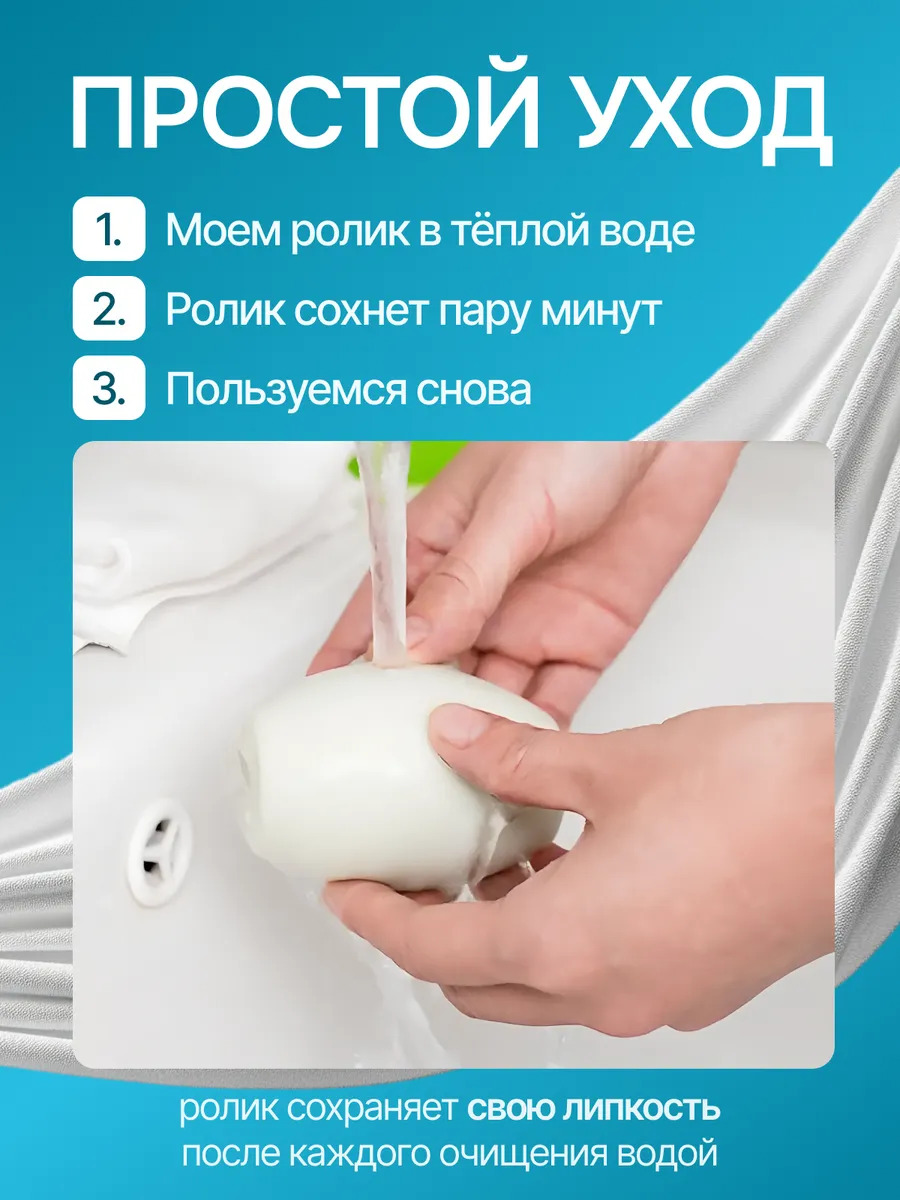 ПРОСТОЙ УХОД

1. Моем ролик в тёплой воде

2. Ролик сохнет пару минут

3. Пользуемся снова

ролик сохраняет свою липкость после каждого очищения водой