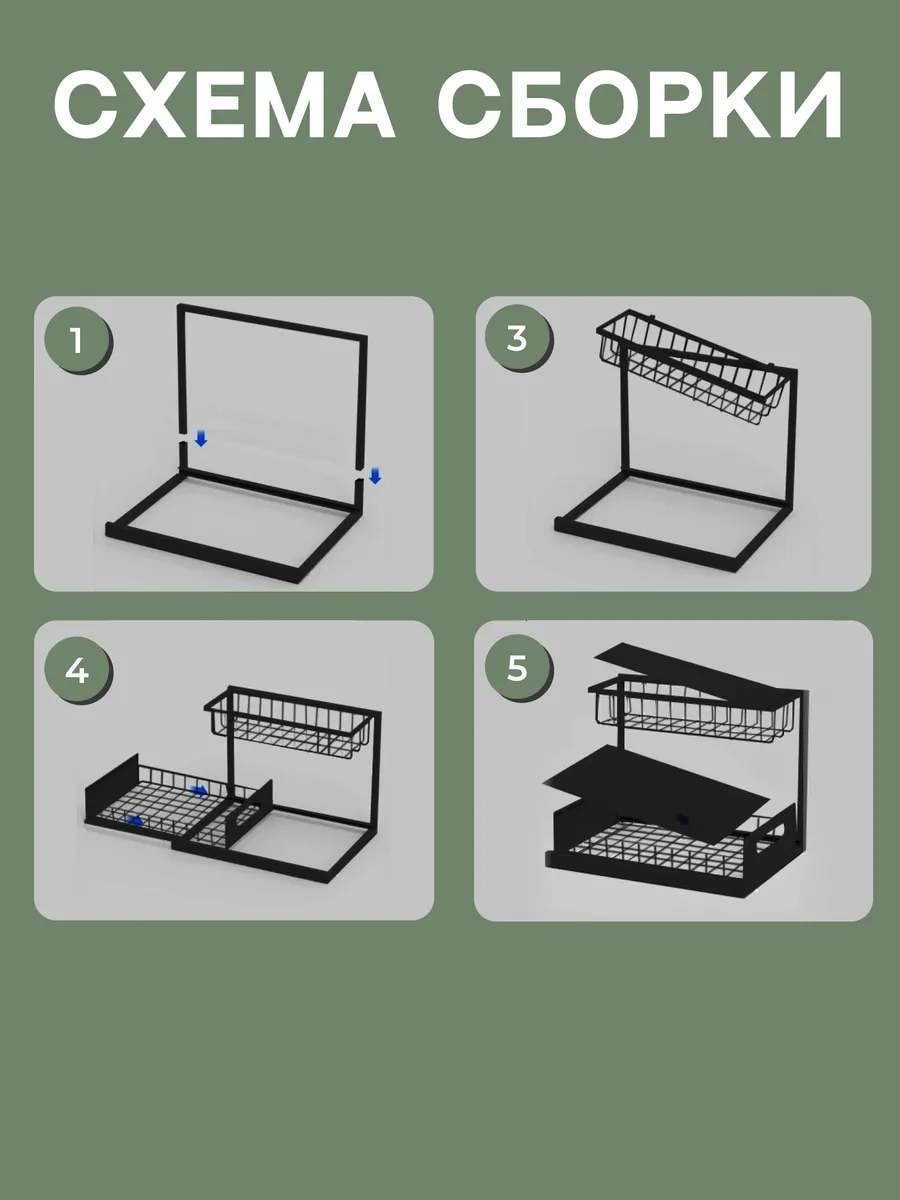 СХЕМА СБОРКИ

1

3

4

5