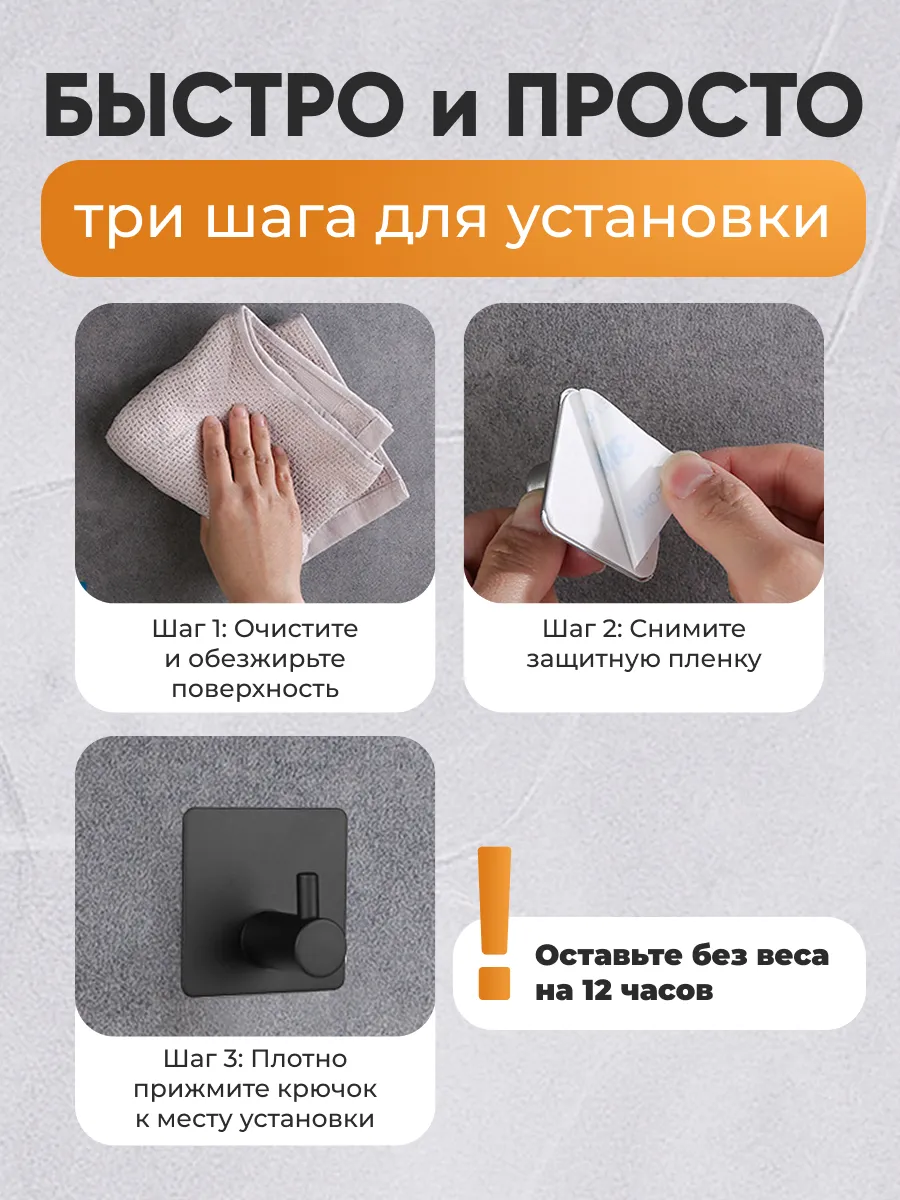 БЫСТРО и ПРОСТО

три шага для установки

Шаг 1: Очистите и обезжирьте поверхность

Шаг 2: Снимите защитную пленку

Шаг 3: Плотно прижмите крючок к месту установки

!

Оставьте без веса на 12 часов