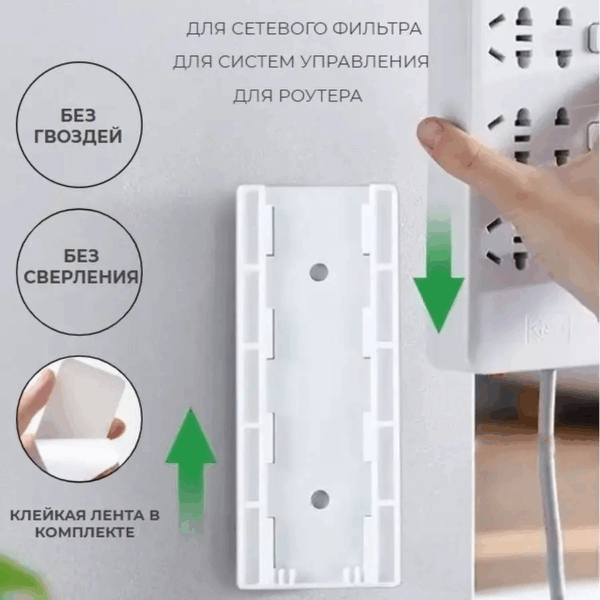 ДЛЯ СЕТЕВОГО ФИЛЬТРА
ДЛЯ СИСТЕМ УПРАВЛЕНИЯ
ДЛЯ РОУТЕРА

БЕЗ ГВОЗДЕЙ

БЕЗ СВЕРЛЕНИЯ

КЛЕЙКАЯ ЛЕНТА В КОМПЛЕКТЕ